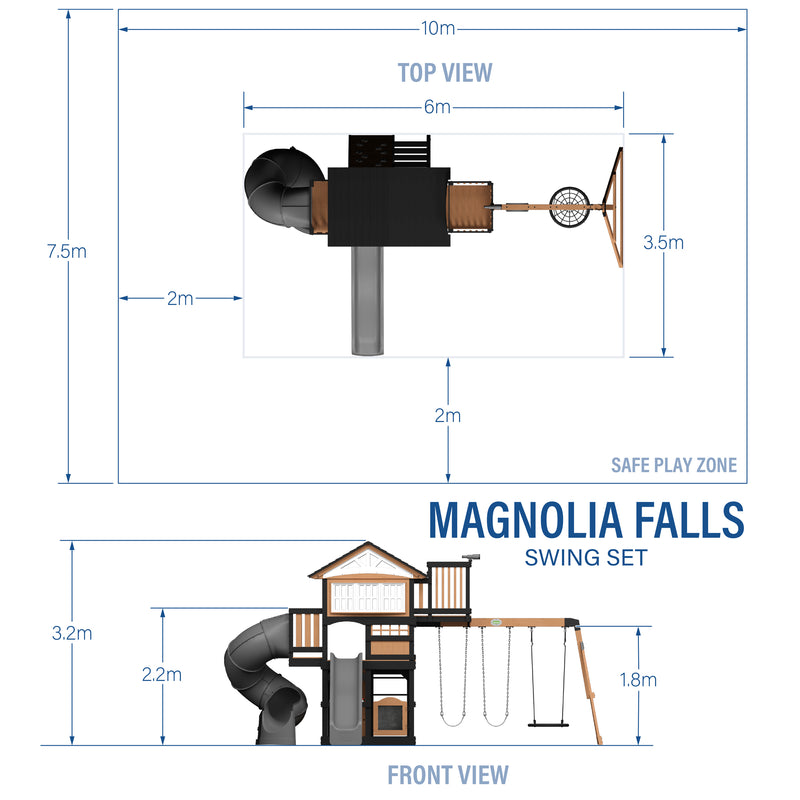 10m

TOP VIEW

6m

7.5m

3.5m

2m

2m

SAFE PLAY ZONE

MAGNOLIA FALLS
SWING SET

3.2m

2.2m

1.8m

FRONT VIEW