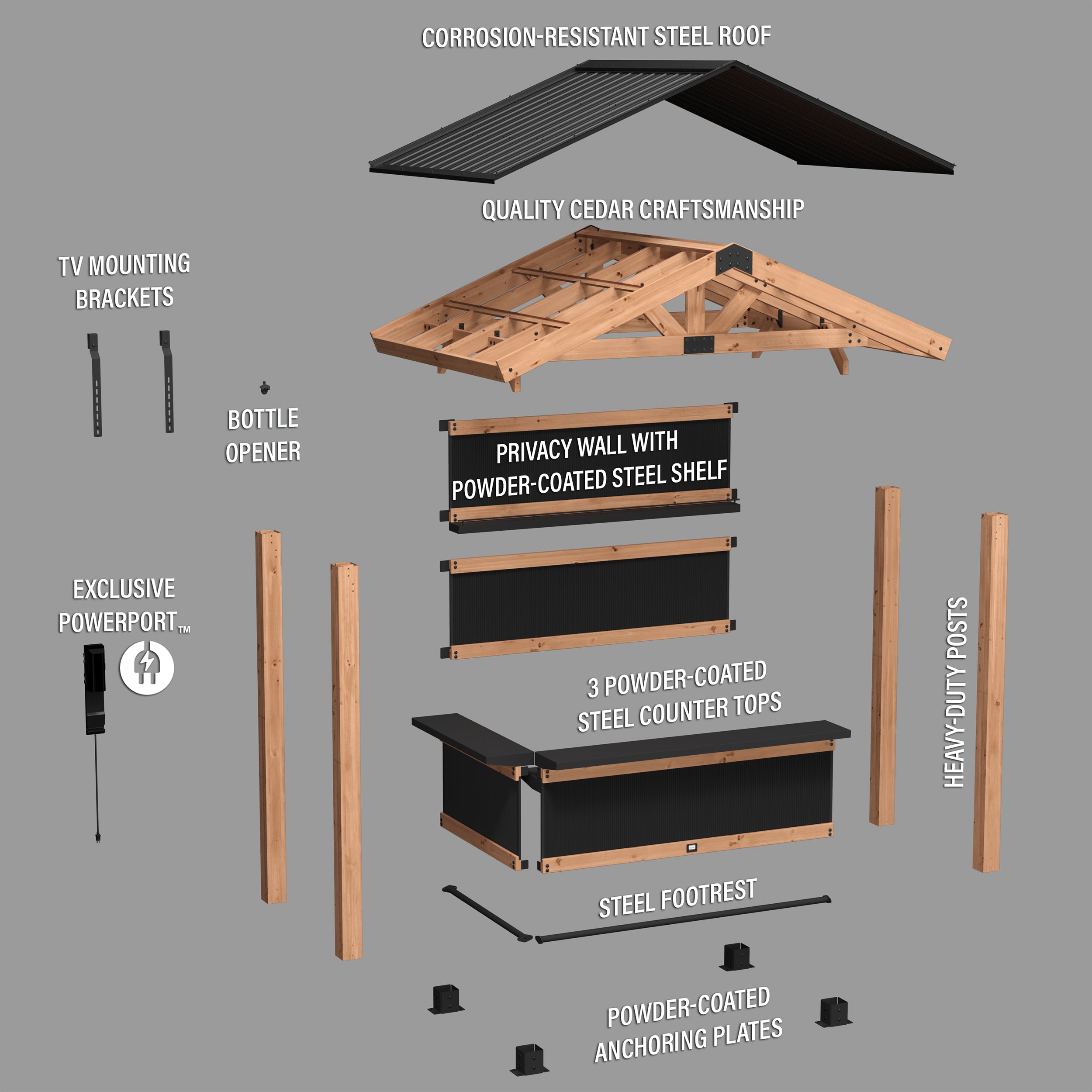 CORROSION-RESISTANT STEEL ROOF

QUALITY CEDAR CRAFTSMANSHIP

TV MOUNTING BRACKETS

BOTTLE OPENER

PRIVACY WALL WITH POWDER-COATED STEEL SHELF

EXCLUSIVE POWERPORT™

3 POWDER-COATED STEEL COUNTER TOPS

HEAVY-DUTY POSTS

STEEL FOOTREST

POWDER-COATED ANCHORING PLATES