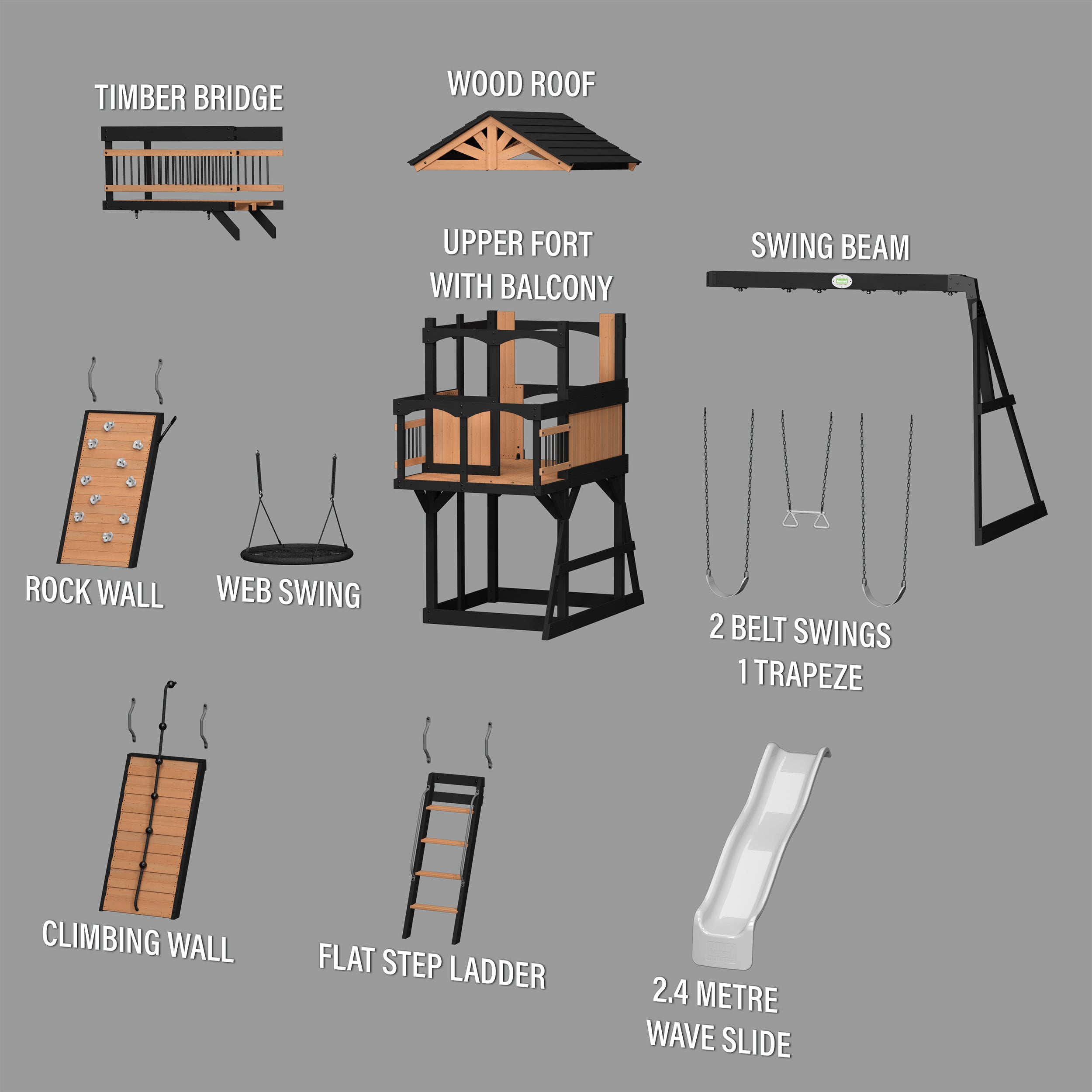 TIMBER BRIDGE

WOOD ROOF

UPPER FORT WITH BALCONY

SWING BEAM

ROCK WALL

WEB SWING

2 BELT SWINGS
1 TRAPEZE

CLIMBING WALL

FLAT STEP LADDER

2.4 METRE
WAVE SLIDE